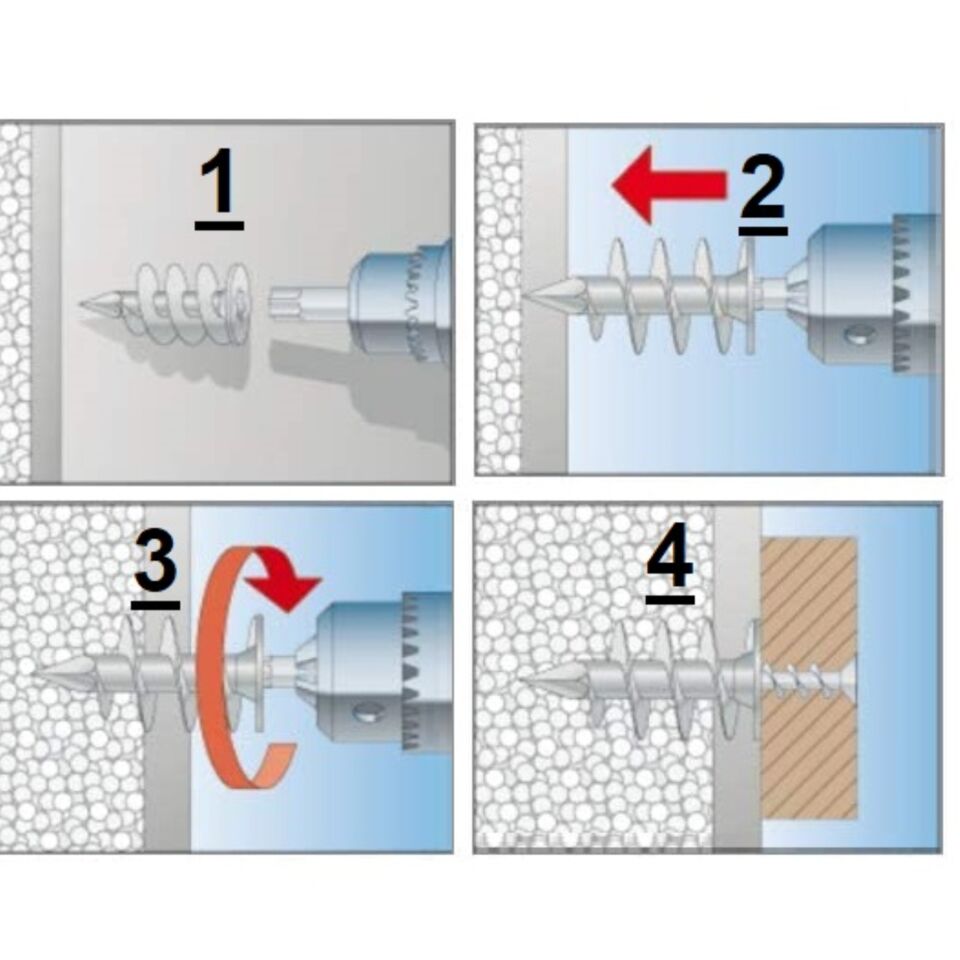 1

2

3

4