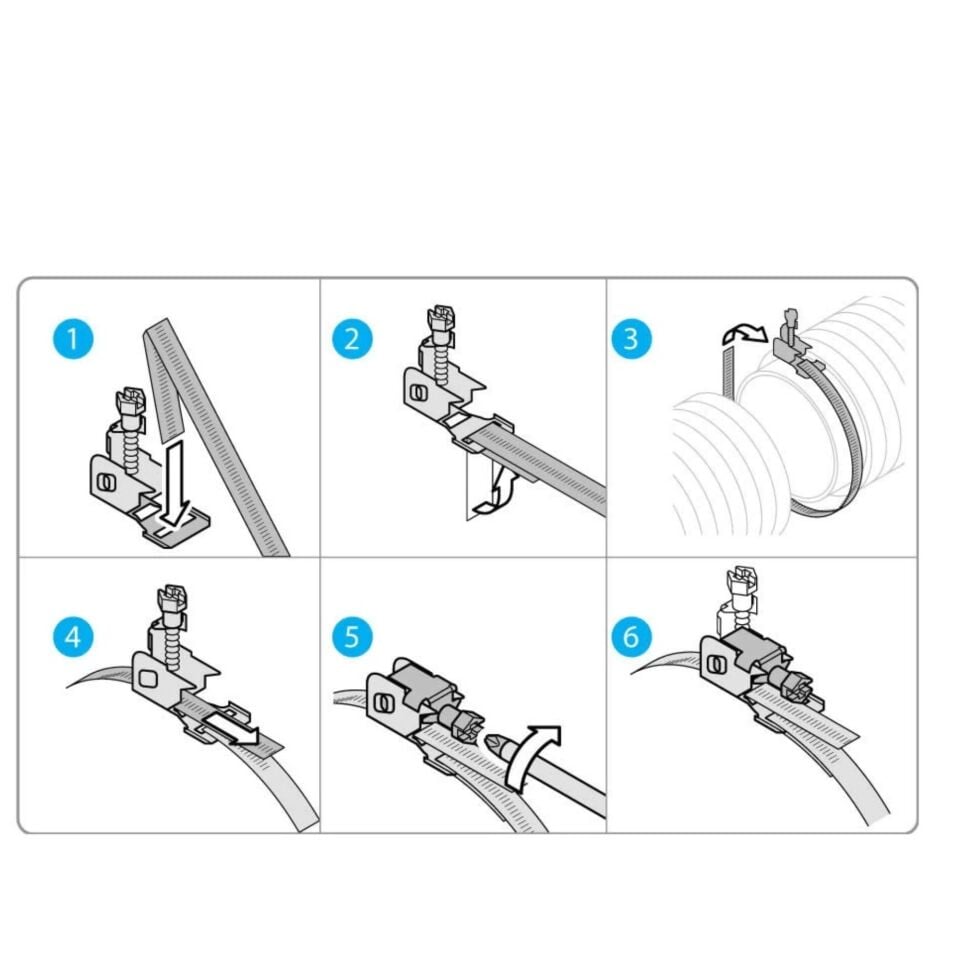 1
2
3
4
5
6