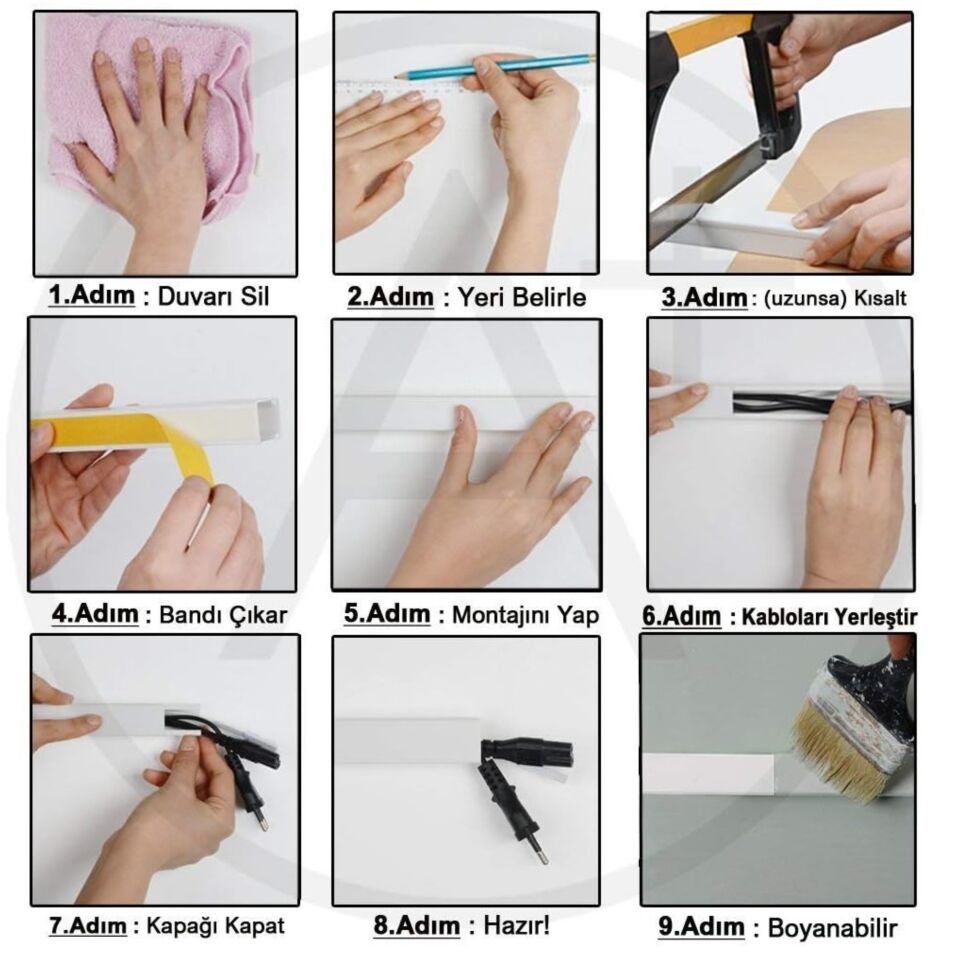 1.Adım : Duvarı Sil

2.Adım : Yeri Belirle

3.Adım : (uzunsa) Kısalt

4.Adım : Bandı Çıkar

5.Adım : Montajını Yap

6.Adım : Kabloları Yerleştir

7.Adım : Kapağı Kapat

8.Adım : Hazır!

9.Adım : Boyanabilir