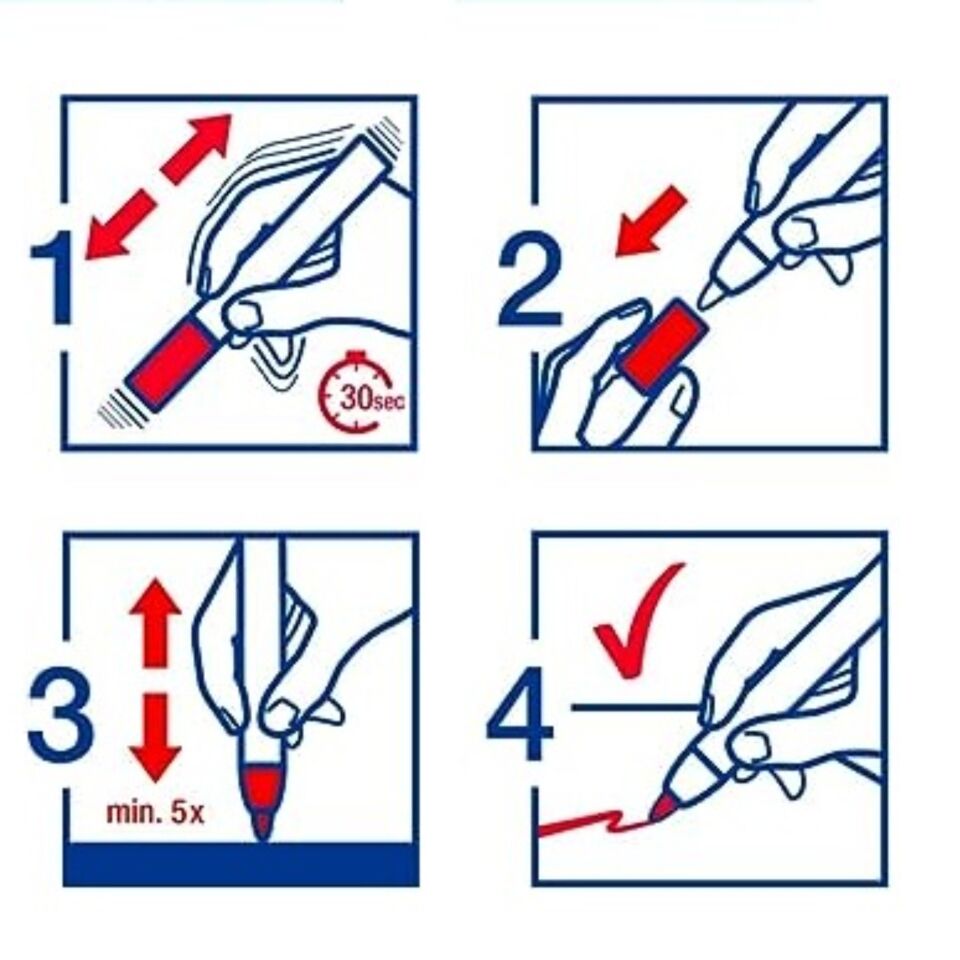 1

30sec

2

3

min. 5x

4