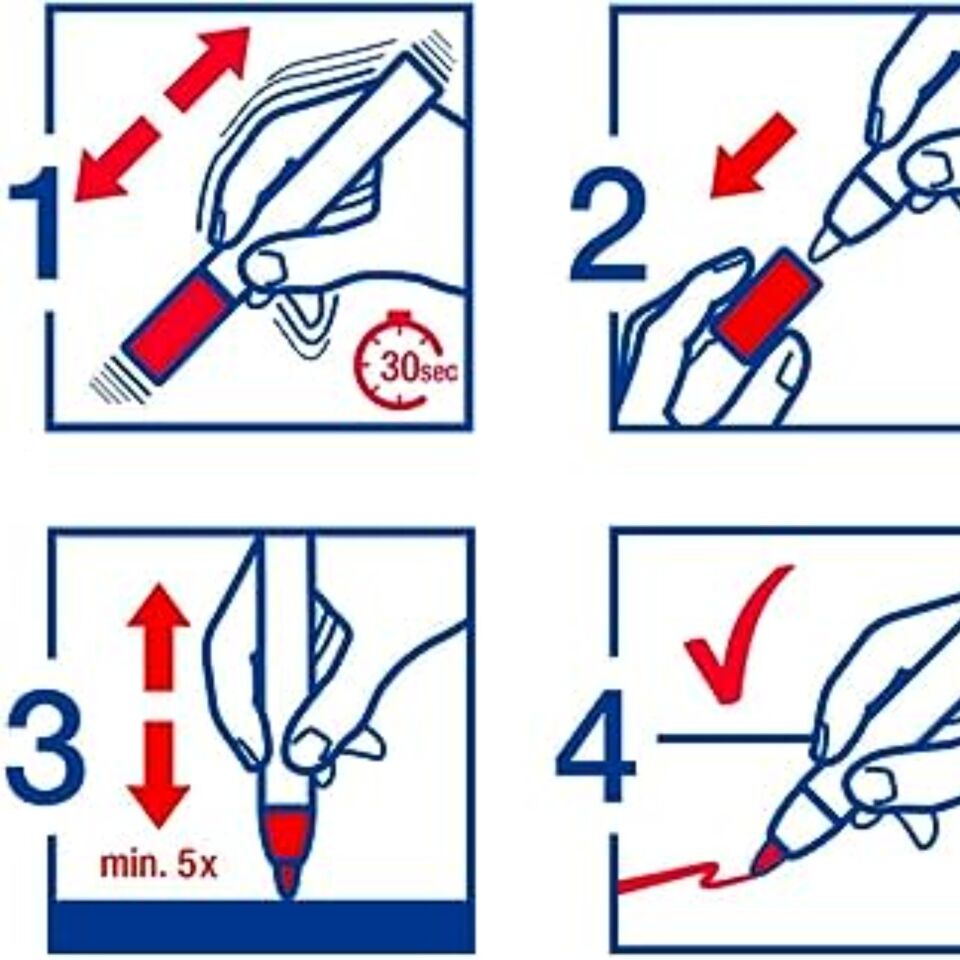 1

30sec

2

3

min. 5x

4