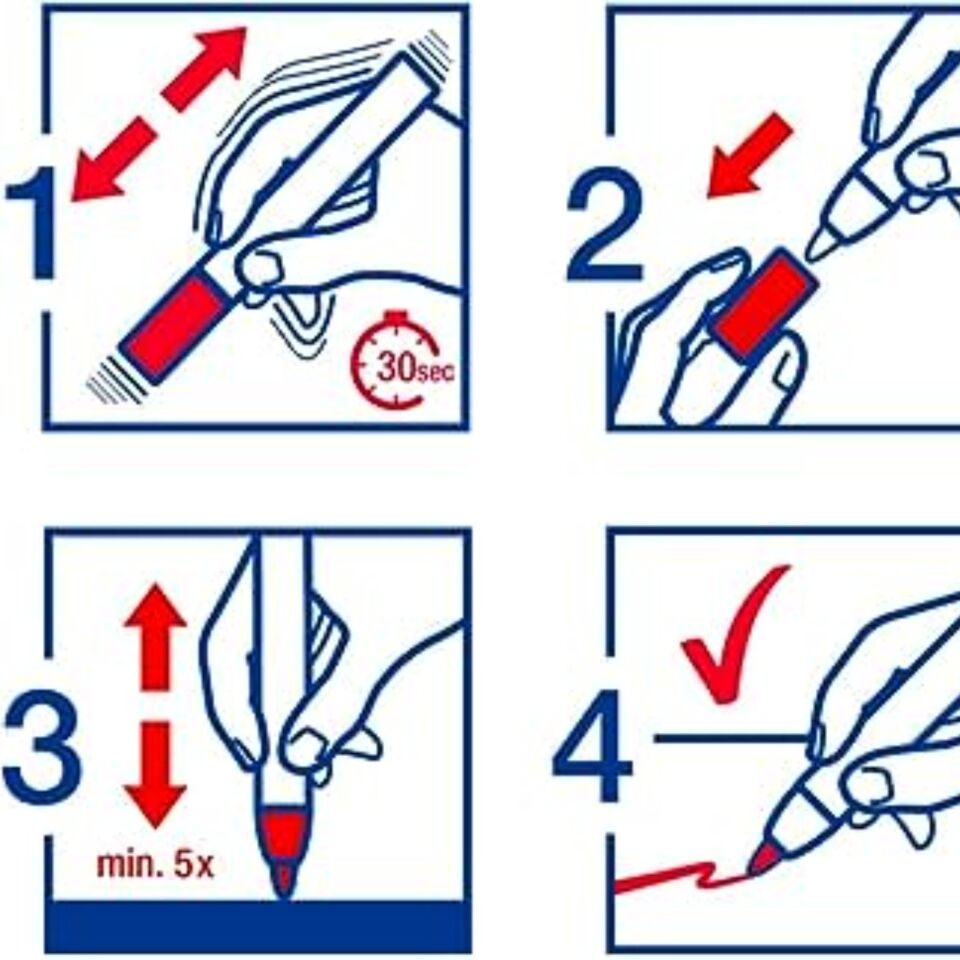 1

30sec

2

3

min. 5x

4