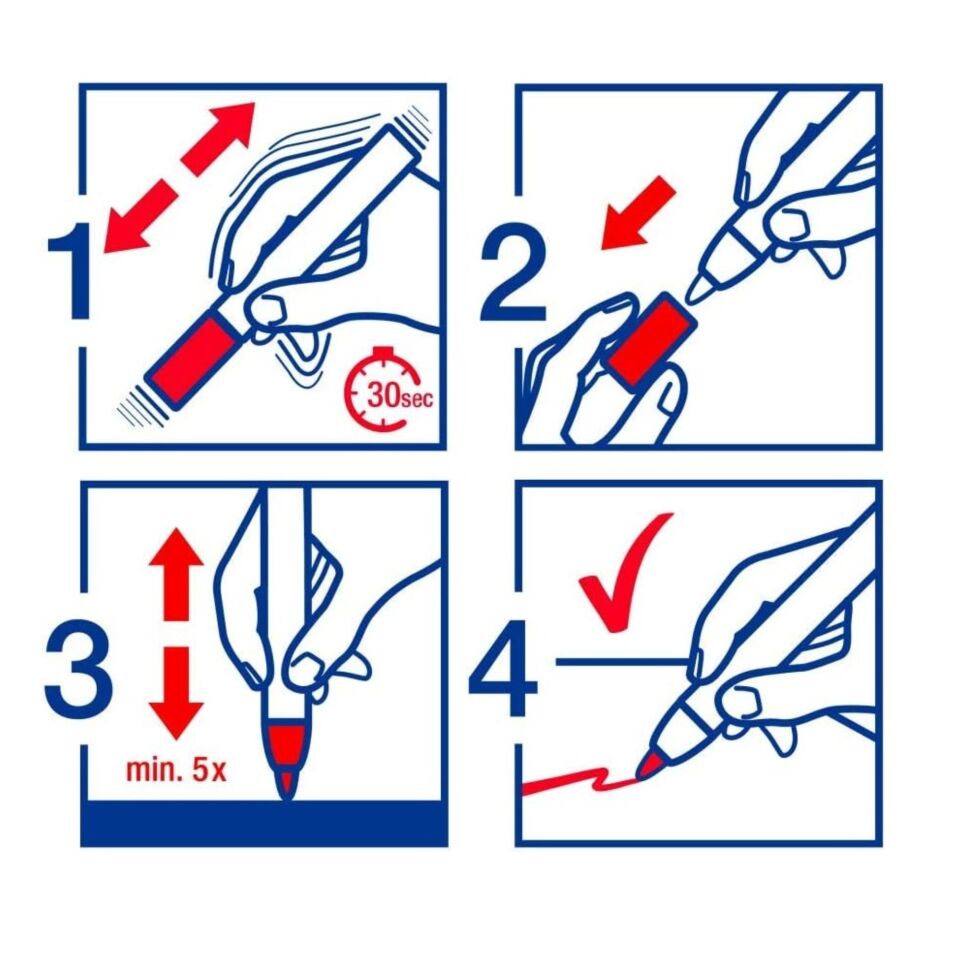 1

30sec

2

3

min. 5x

4