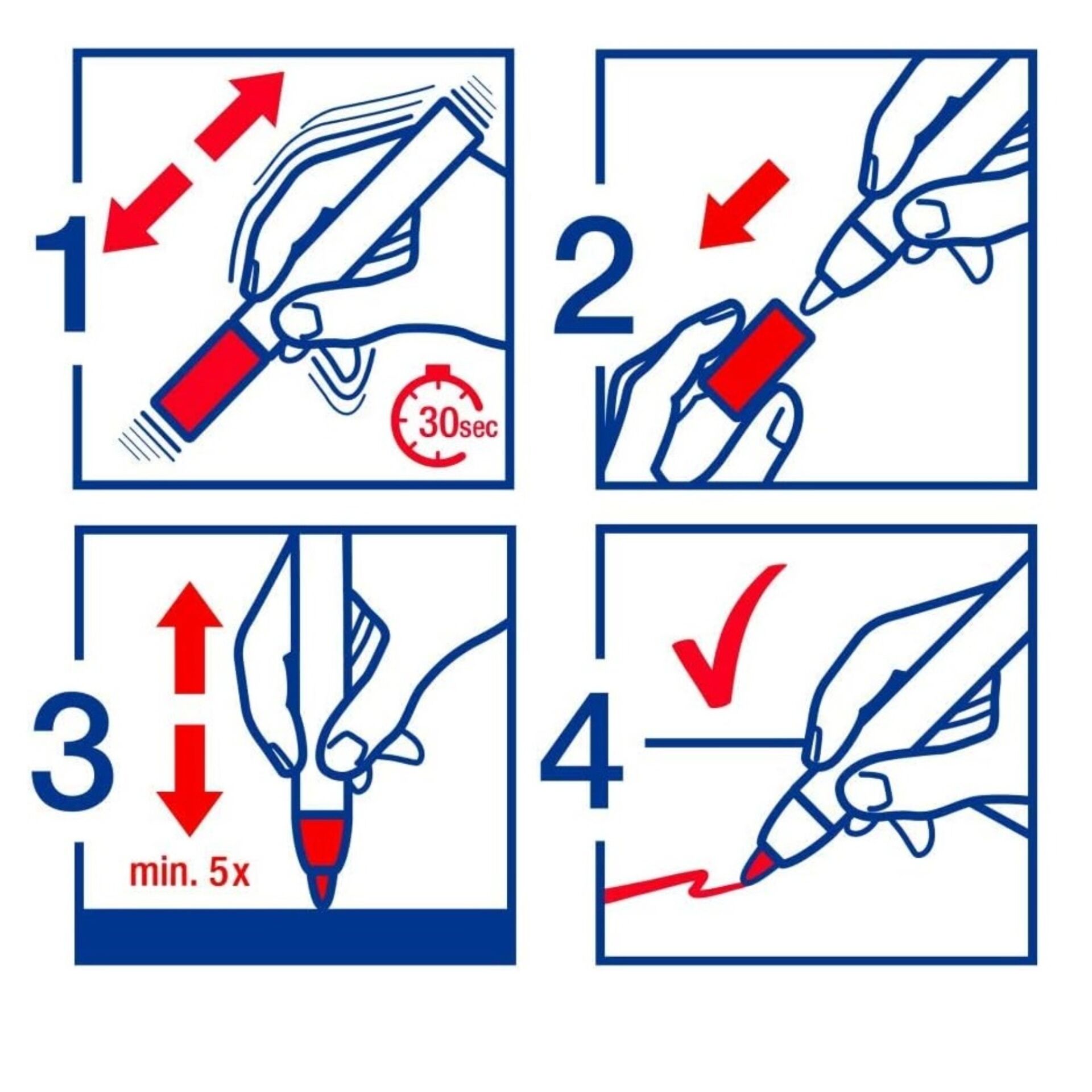 1

30sec

2

3

min. 5x

4