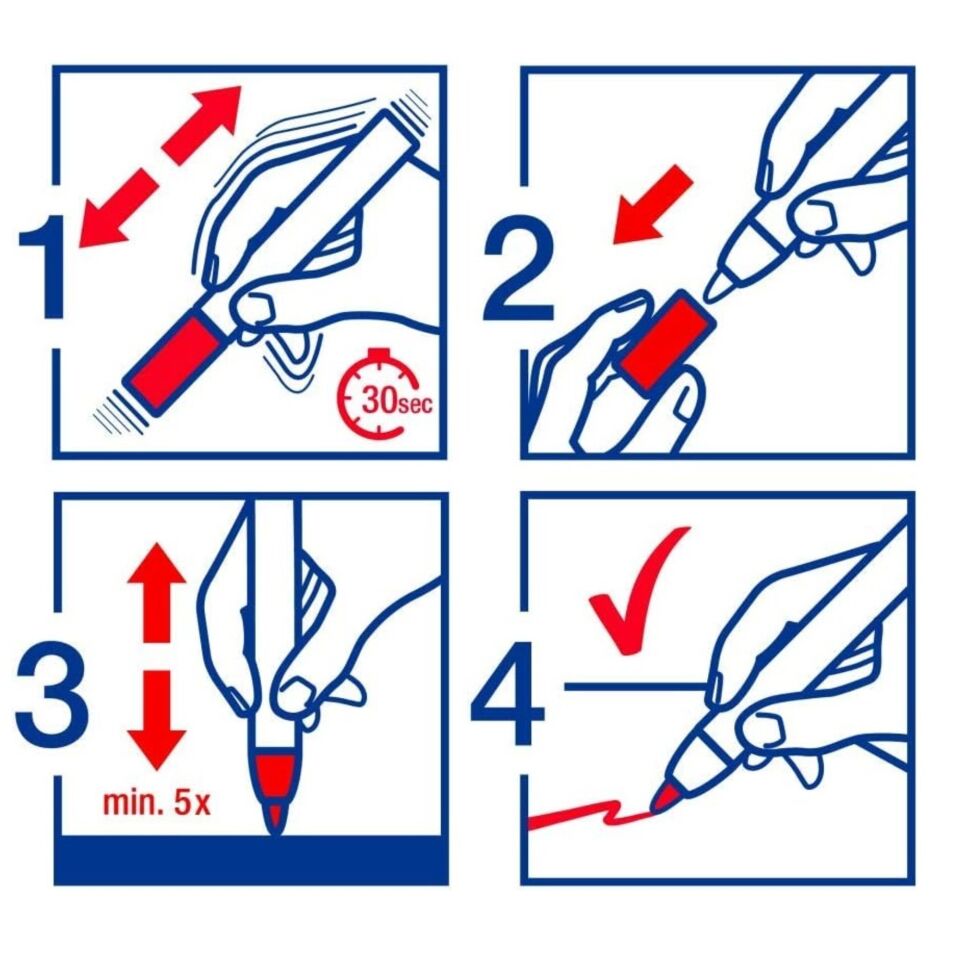 1

30sec

2

3

min. 5x

4