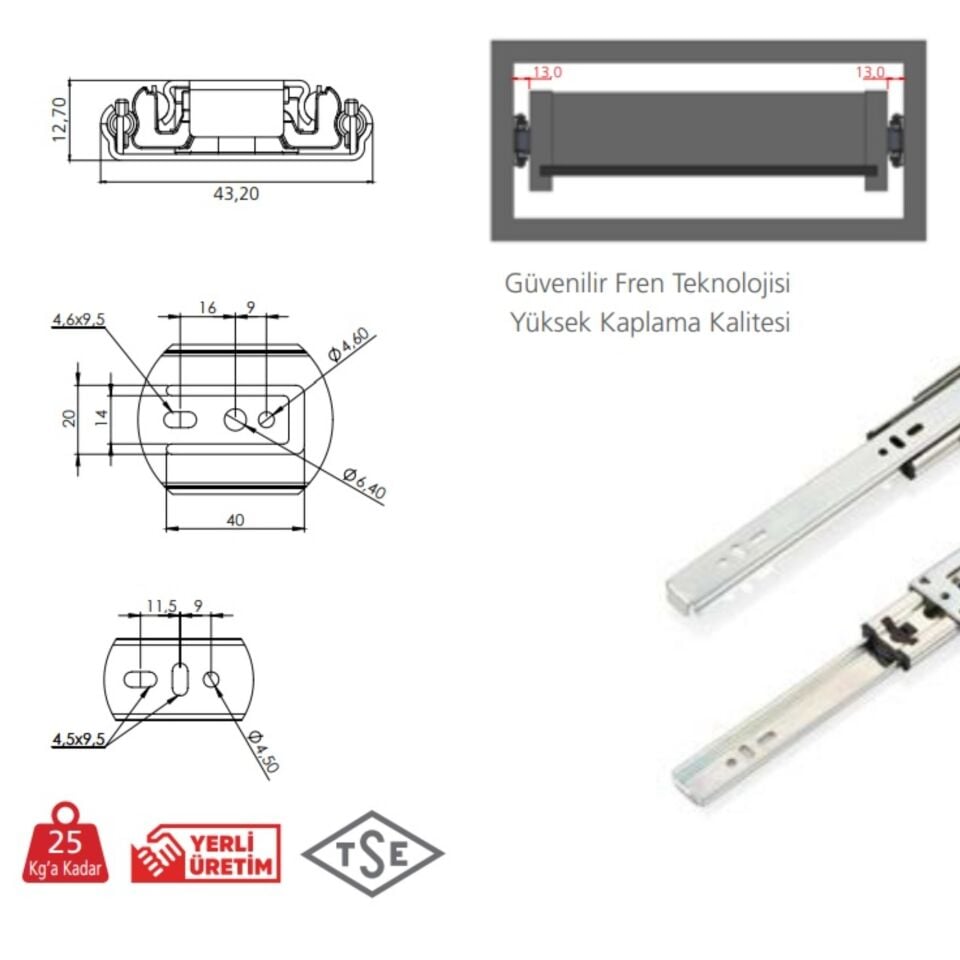 12,70
43,20

13,0
13,0

Güvenilir Fren Teknolojisi
Yüksek Kaplama Kalitesi

4,6x9,5
16
9
Ø 4,60
20
14
Ø 6,40
40

11,5
9
4,5x9,5
Ø 4,50

25
Kg'a Kadar
YERLİ ÜRETİM
TSE