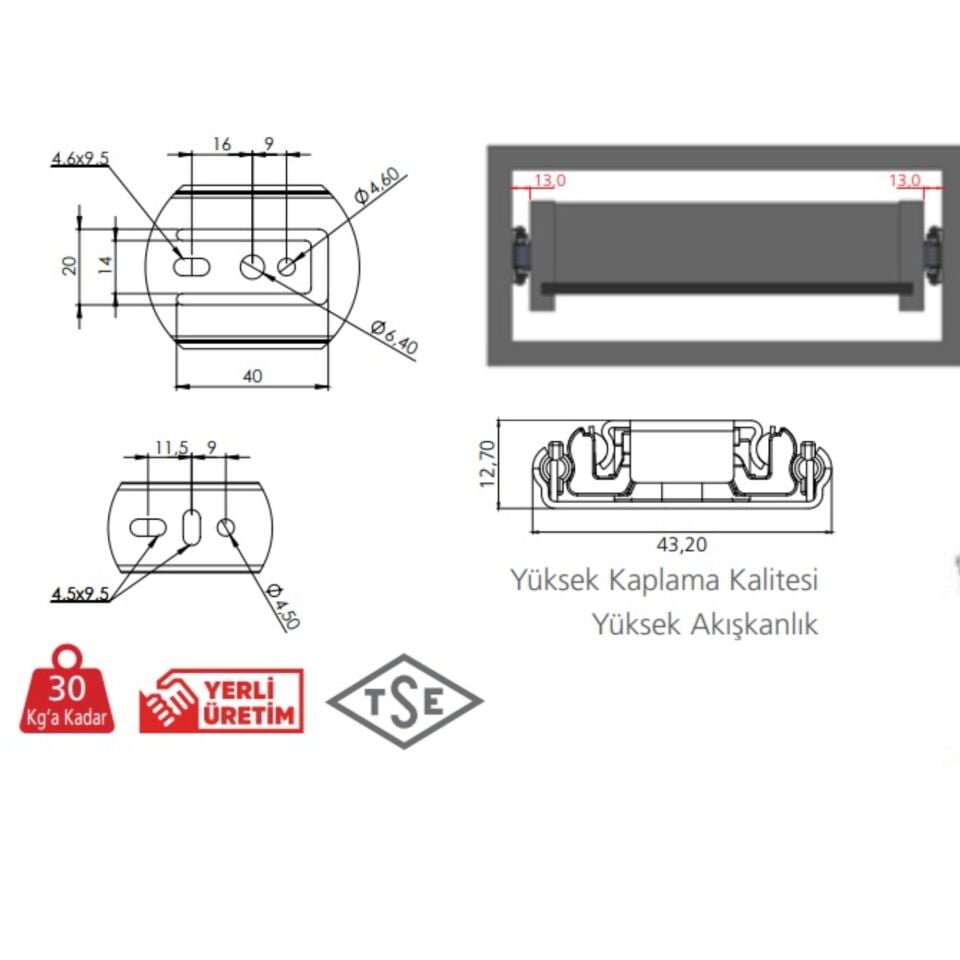 4.6x9.5
16
9
Ø 4,60
20
14
Ø 6,40
40

13,0
13,0

11,5
9
4.5x9.5
Ø 4,50

12,70
43,20

Yüksek Kaplama Kalitesi
Yüksek Akışkanlık

30
Kg'a Kadar

YERLİ
ÜRETİM

TSE