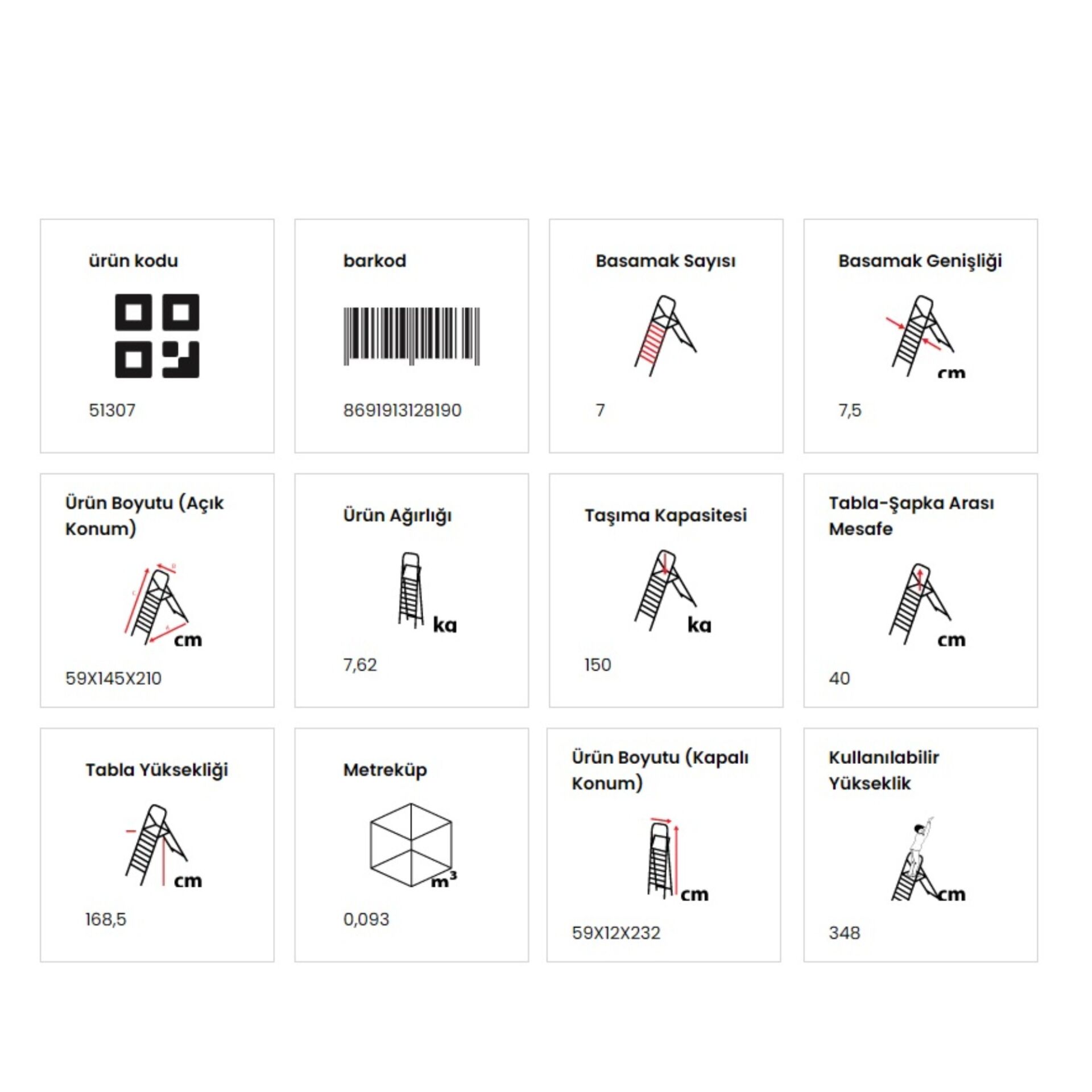 ürün kodu

51307

barkod

8691913128190

Basamak Sayısı

7

Basamak Genişliği

cm

7,5

Ürün Boyutu (Açık Konum)

cm

59X145X210

Ürün Ağırlığı

kg

7,62

Taşıma Kapasitesi

kg

150

Tabla-Şapka Arası Mesafe

cm

40

Tabla Yüksekliği

cm

168,5

Metreküp

$m^3$

0,093

Ürün Boyutu (Kapalı Konum)

cm

59X12X232

Kullanılabilir Yükseklik

cm

348